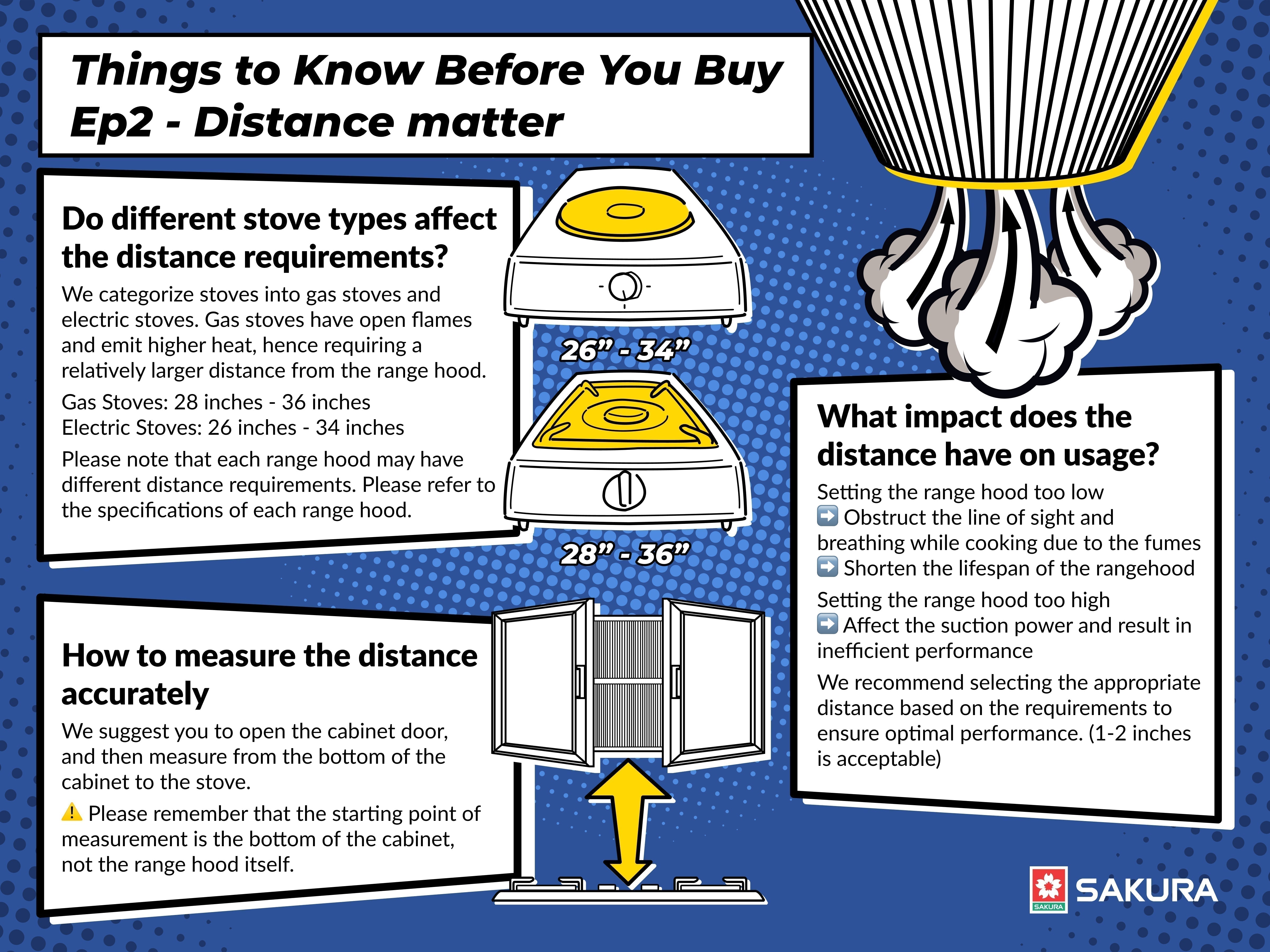 Things to Know Before You Buy
Ep2 - Distance matter

Do different stove types affect the distance requirements?

We categorize stoves into gas stoves and electric stoves. Gas stoves have open flames and emit higher heat, hence requiring a relatively larger distance from the range hood.

Gas Stoves: 28 inches - 36 inches
Electric Stoves: 26 inches - 34 inches

Please note that each range hood may have different distance requirements. Please refer to the specifications of each range hood.

26" - 34"

28" - 36"

How to measure the distance accurately

We suggest you to open the cabinet door, and then measure from the bottom of the cabinet to the stove.

⚠ Please remember that the starting point of measurement is the bottom of the cabinet, not the range hood itself.

What impact does the distance have on usage?

Setting the range hood too low
➡ Obstruct the line of sight and breathing while cooking due to the fumes
➡ Shorten the lifespan of the rangehood

Setting the range hood too high
➡ Affect the suction power and result in inefficient performance

We recommend selecting the appropriate distance based on the requirements to ensure optimal performance. (1-2 inches is acceptable)

SAKURA
SAKURA