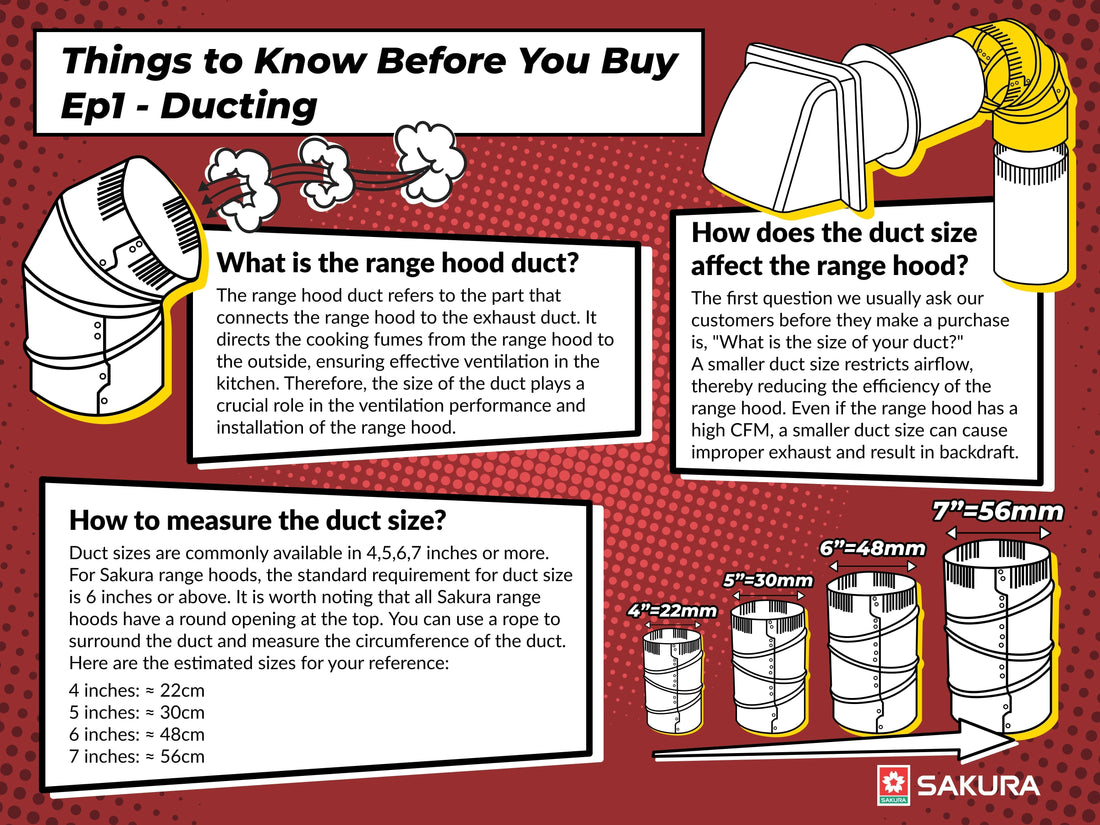 Things to Know Before You Buy
Ep1 - Ducting

What is the range hood duct?

The range hood duct refers to the part that connects the range hood to the exhaust duct. It directs the cooking fumes from the range hood to the outside, ensuring effective ventilation in the kitchen. Therefore, the size of the duct plays a crucial role in the ventilation performance and installation of the range hood.

How does the duct size affect the range hood?

The first question we usually ask our customers before they make a purchase is, "What is the size of your duct?"
A smaller duct size restricts airflow, thereby reducing the efficiency of the range hood. Even if the range hood has a high CFM, a smaller duct size can cause improper exhaust and result in backdraft.

How to measure the duct size?

Duct sizes are commonly available in 4,5,6,7 inches or more. For Sakura range hoods, the standard requirement for duct size is 6 inches or above. It is worth noting that all Sakura range hoods have a round opening at the top. You can use a rope to surround the duct and measure the circumference of the duct. Here are the estimated sizes for your reference:

4 inches: ≈ 22cm
5 inches: ≈ 30cm
6 inches: ≈ 48cm
7 inches: ≈ 56cm

4"=22mm
5"=30mm
6"=48mm
7"=56mm

SAKURA
SAKURA